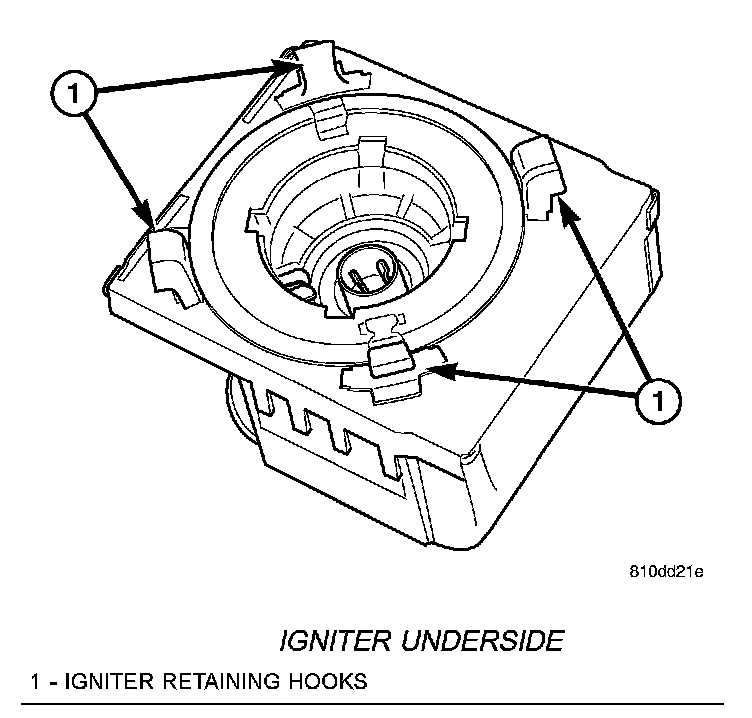 1

1

810dd21e

IGNITER UNDERSIDE

1 - IGNITER RETAINING HOOKS