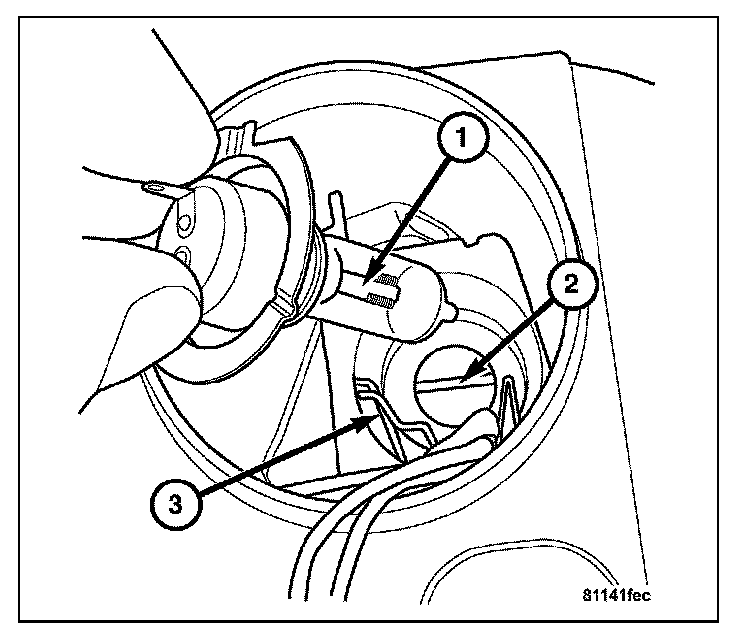 1
2
3
81141fec