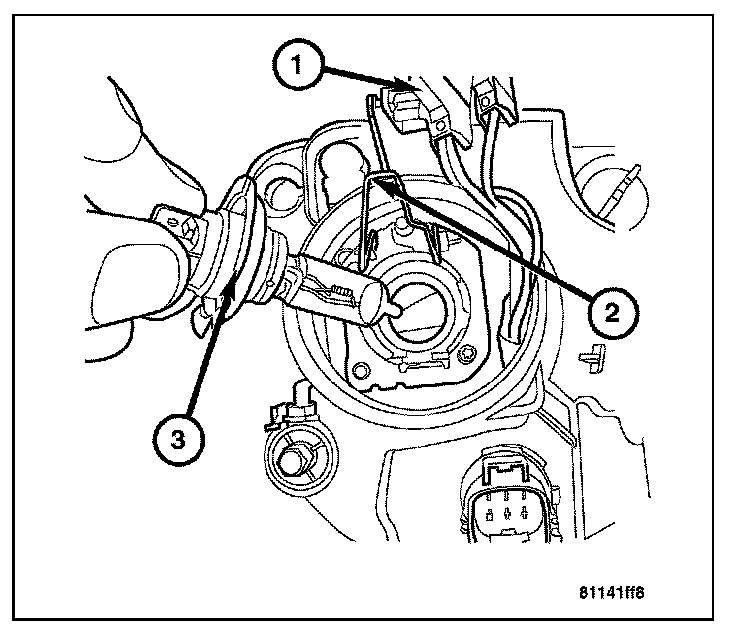 1
2
3
81141ff8