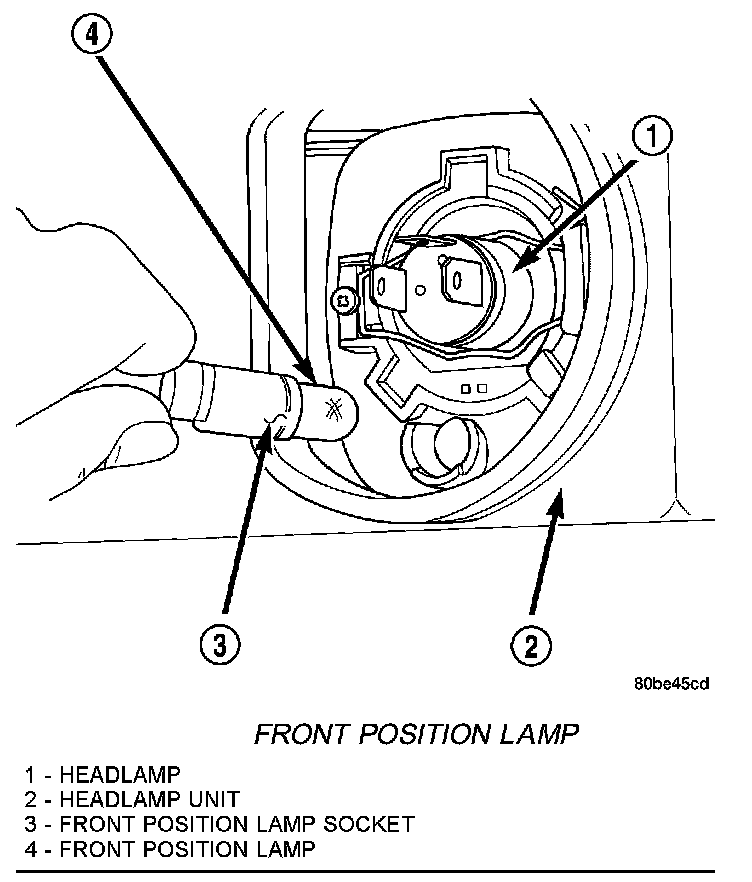 4

1

3

2

80be45cd

FRONT POSITION LAMP

1 - HEADLAMP
2 - HEADLAMP UNIT
3 - FRONT POSITION LAMP SOCKET
4 - FRONT POSITION LAMP