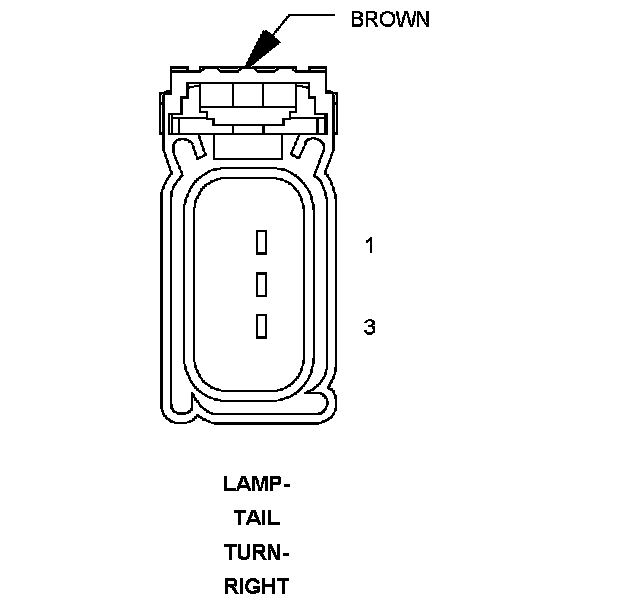 BROWN

1

3

LAMP-
TAIL
TURN-
RIGHT