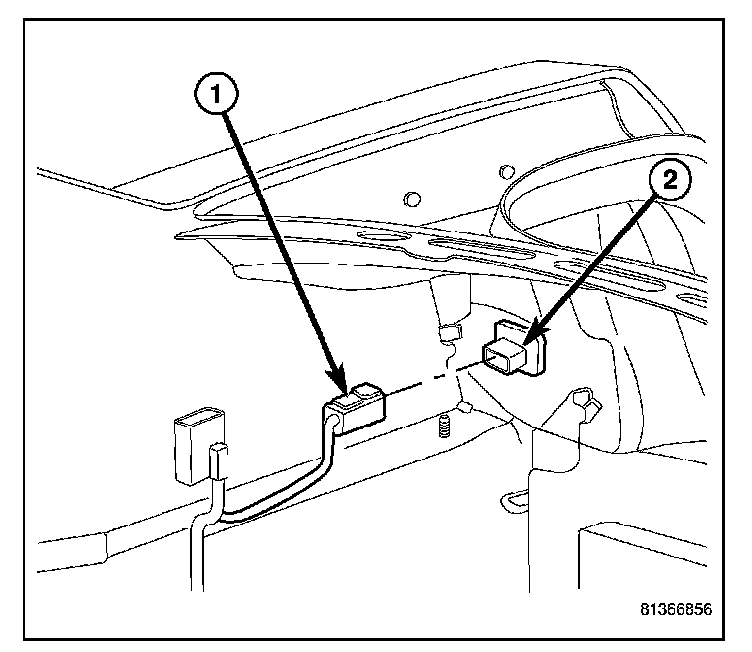 1
2
81366856