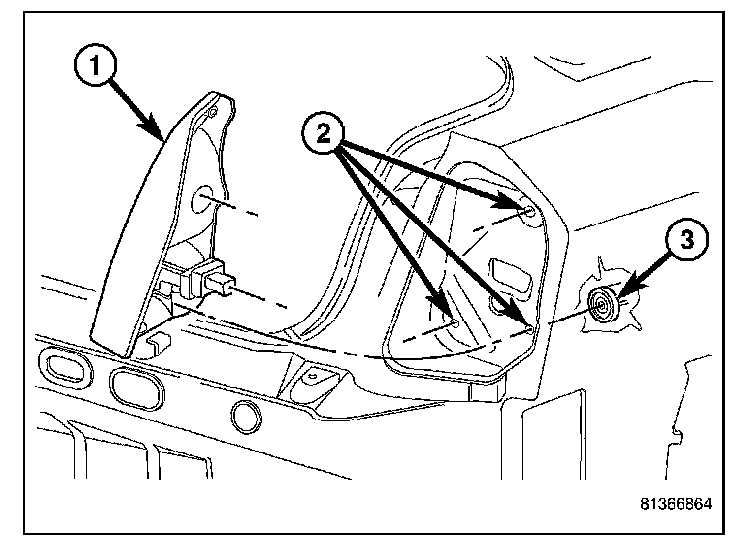 1
2
3
81366864