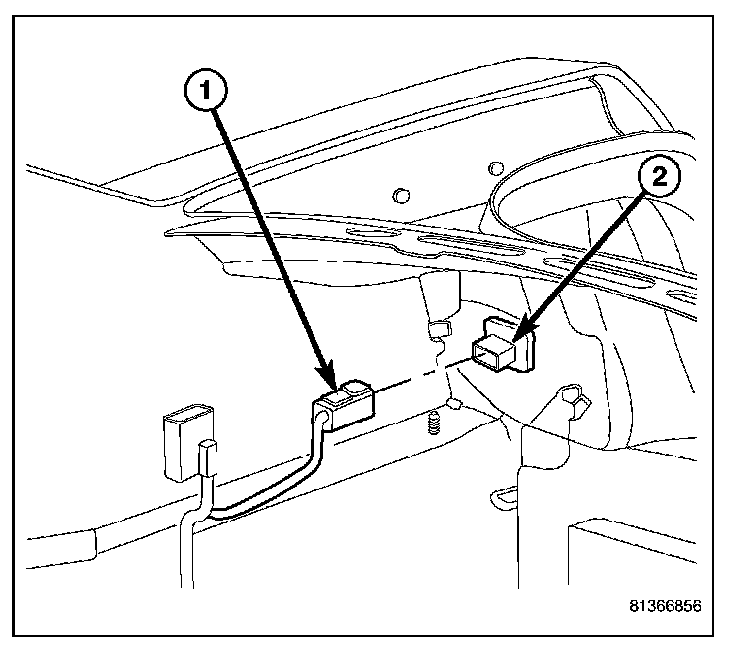 1
2
81366856