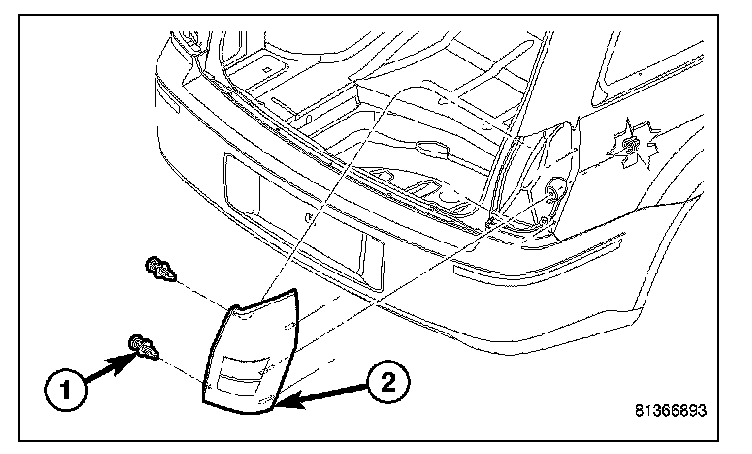 1
2
81366893