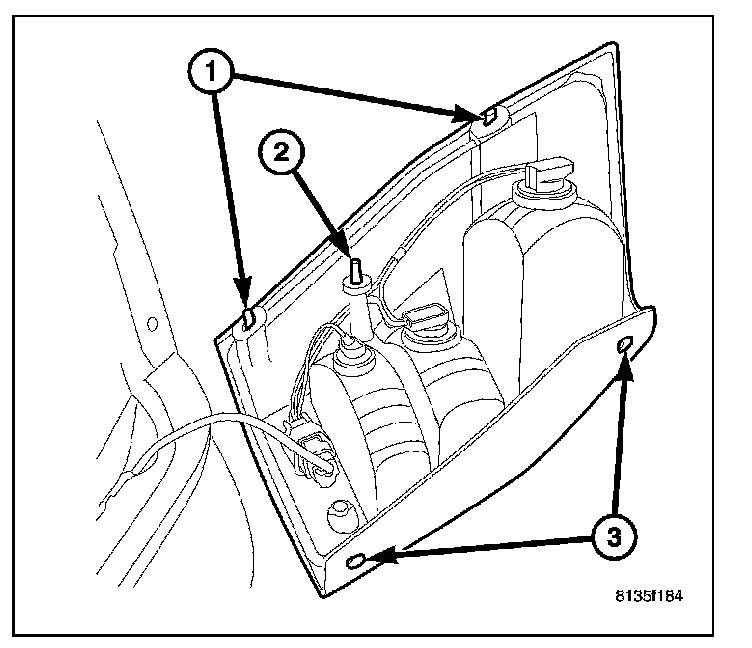 1
2
3
8135f184