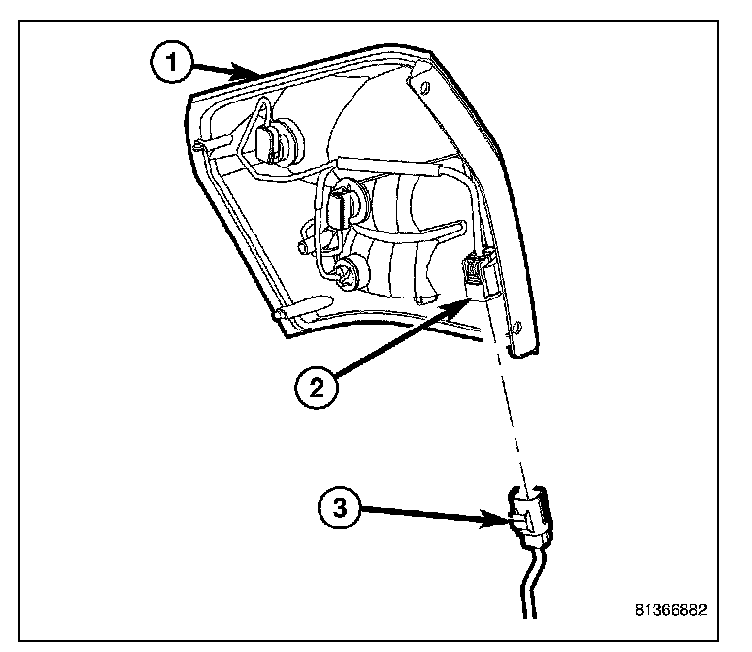 1
2
3
81366882