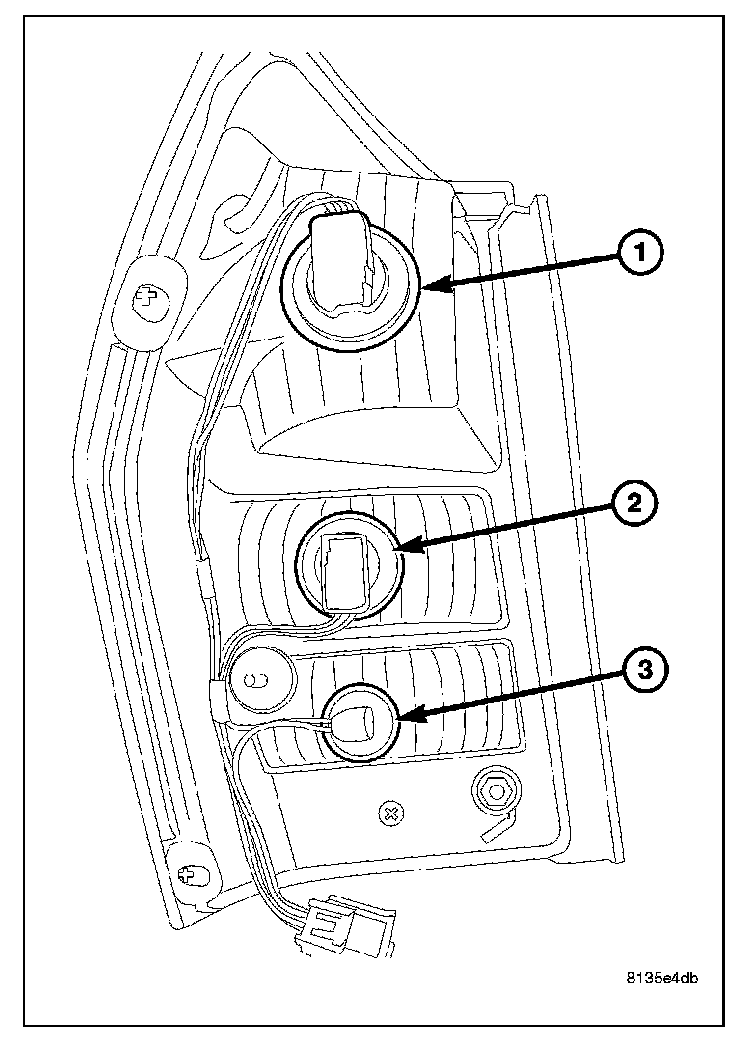 1
2
3
8135e4db