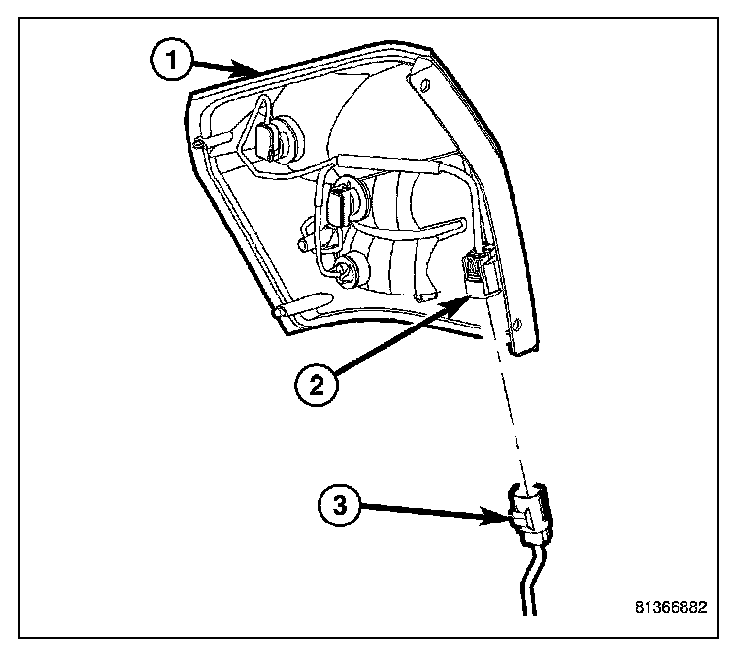 1
2
3
81366882