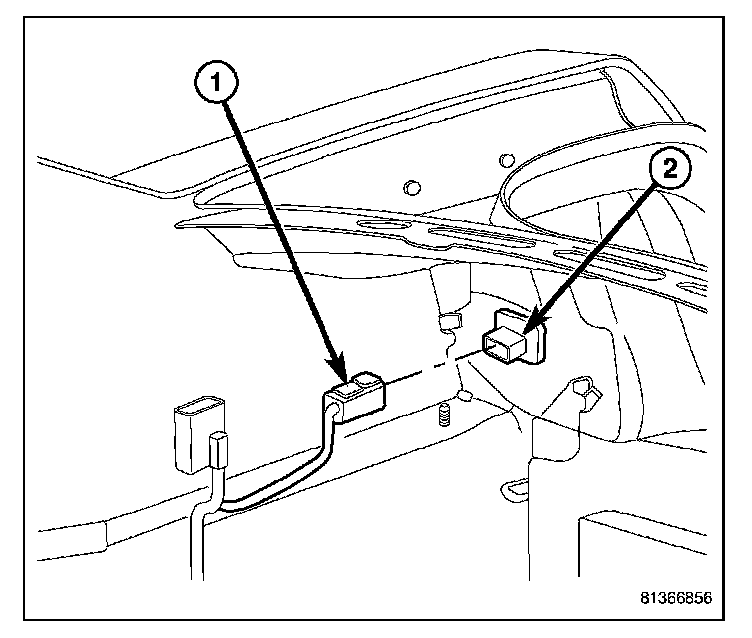 1
2
81366856