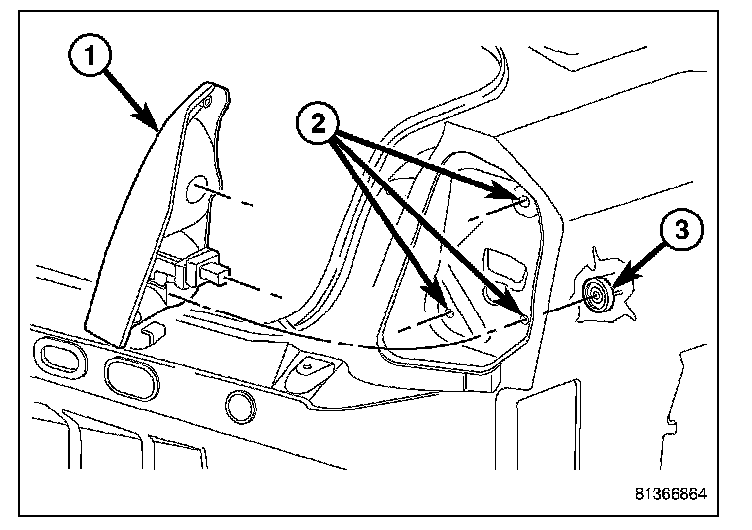 1
2
3
81366864