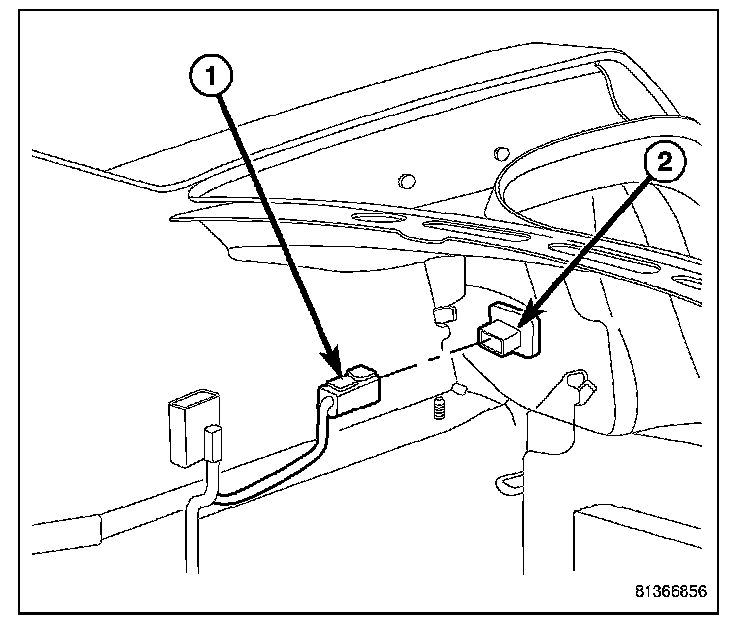 1
2
81366856