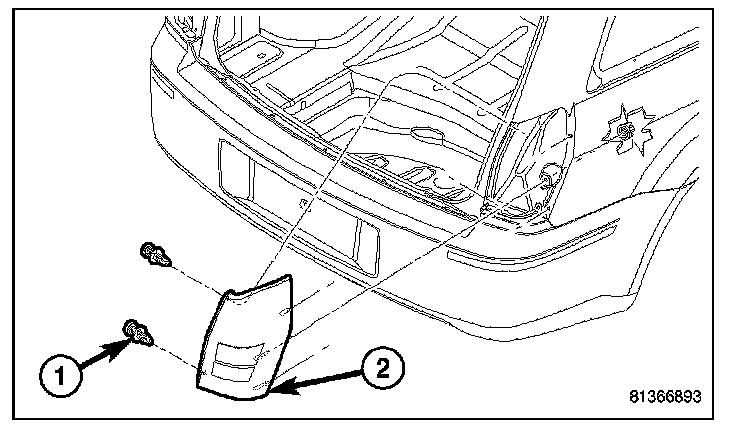 1

2

81366893