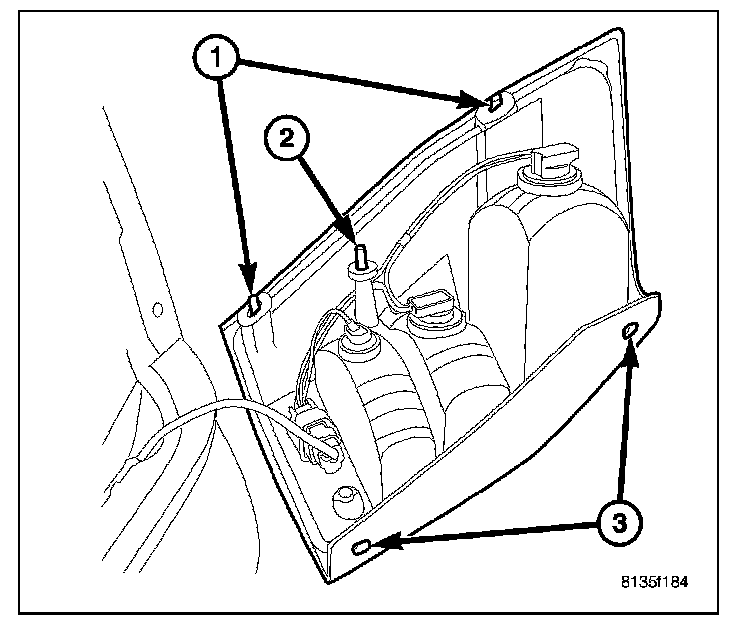 1
2
3
8135f184