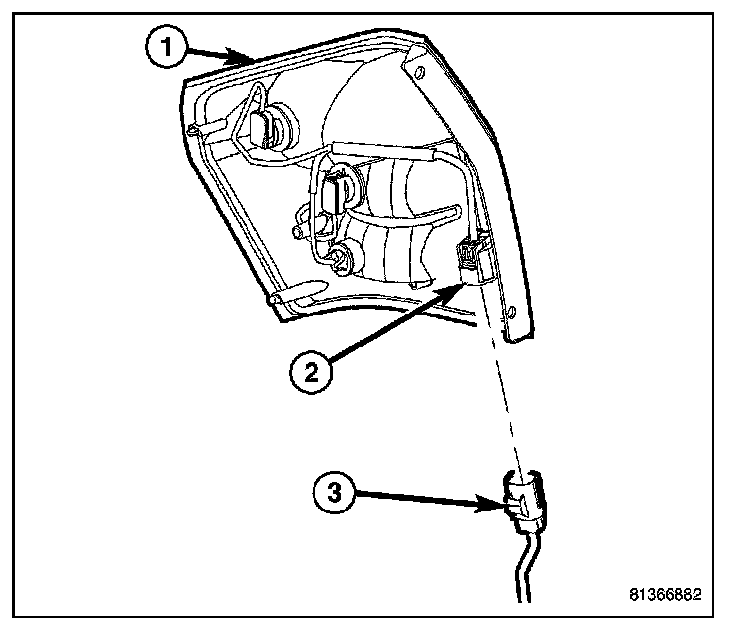 1
2
3
81366882