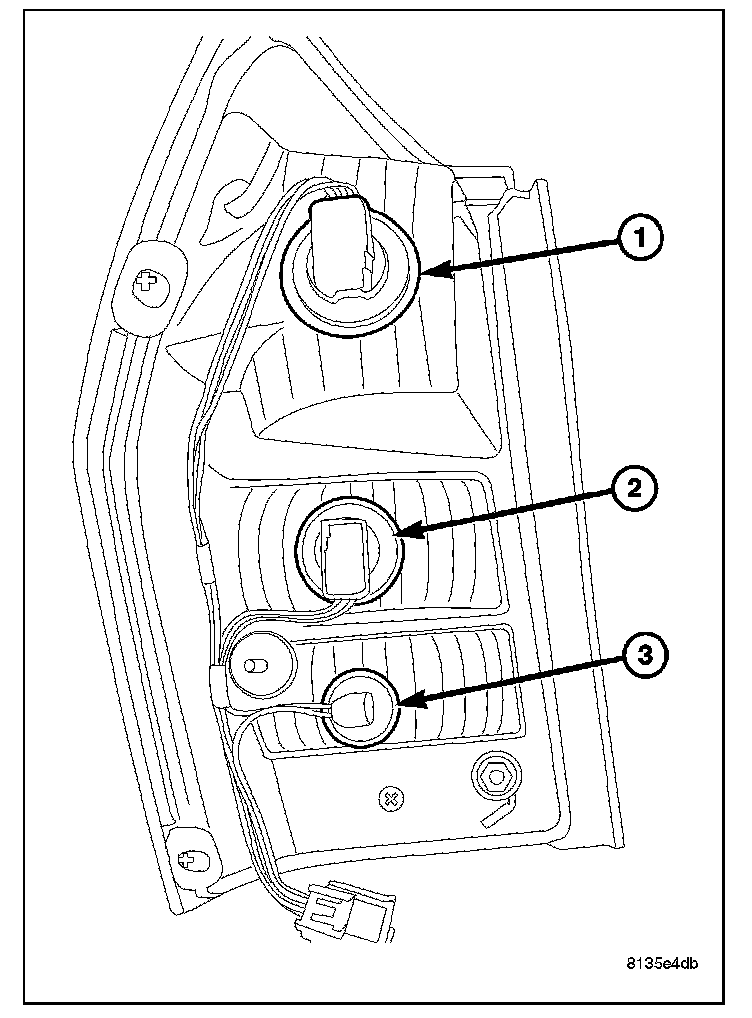 1
2
3
8135e4db