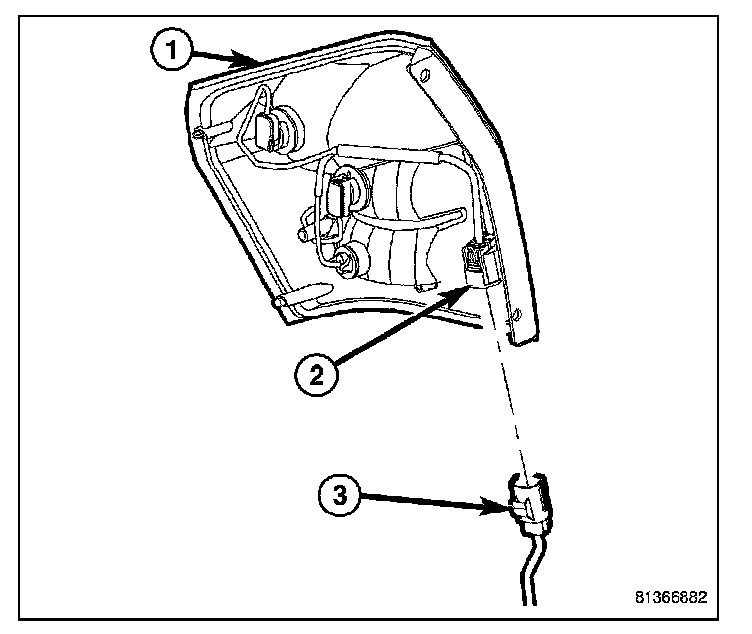 1
2
3
81366882