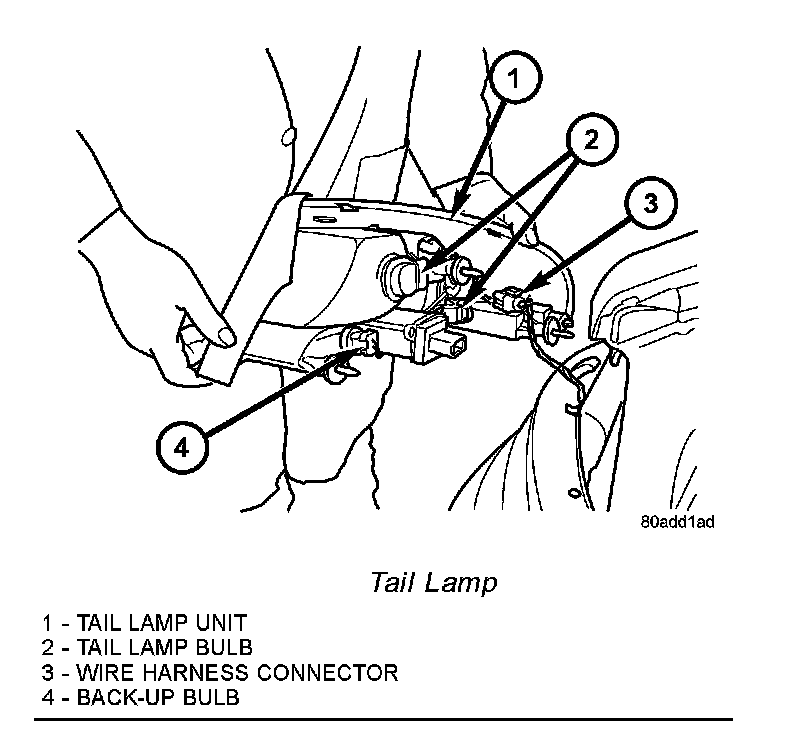 1

2

3

4

80add1ad

Tail Lamp

1 - TAIL LAMP UNIT
2 - TAIL LAMP BULB
3 - WIRE HARNESS CONNECTOR
4 - BACK-UP BULB