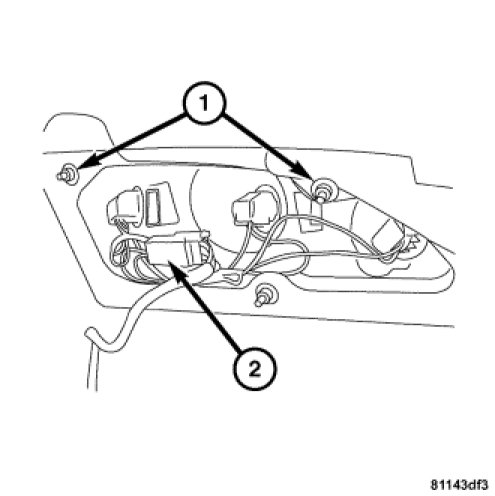 1

2

81143df3