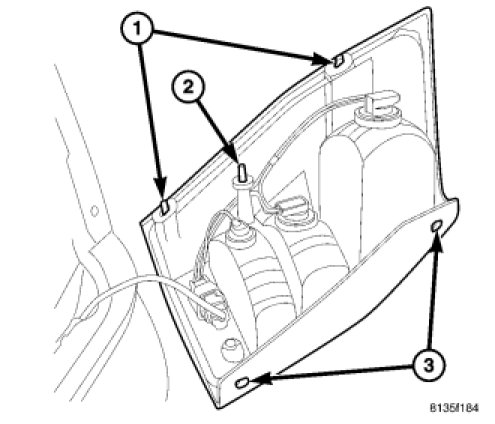 1
2
3
8135f184