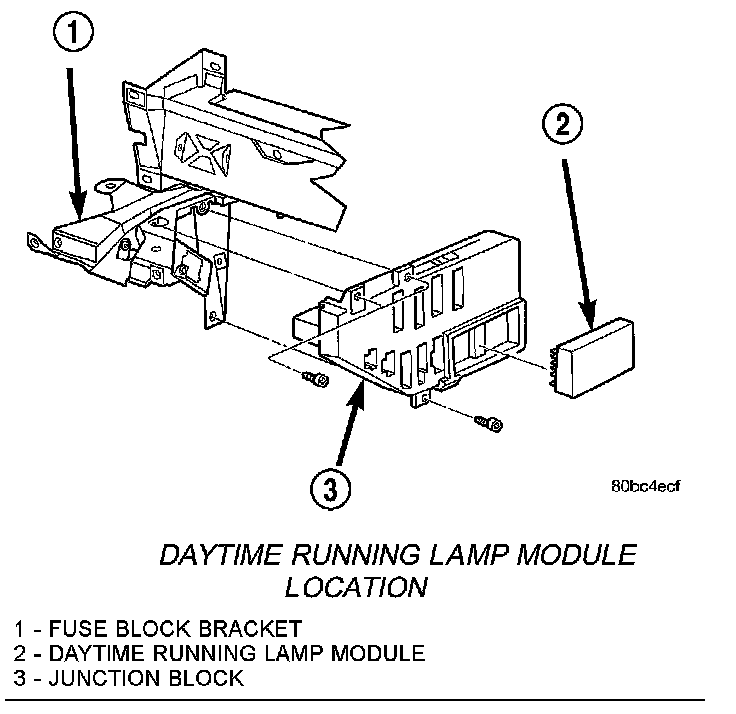 1

2

3

80bc4ecf

DAYTIME RUNNING LAMP MODULE LOCATION

1 - FUSE BLOCK BRACKET
2 - DAYTIME RUNNING LAMP MODULE
3 - JUNCTION BLOCK