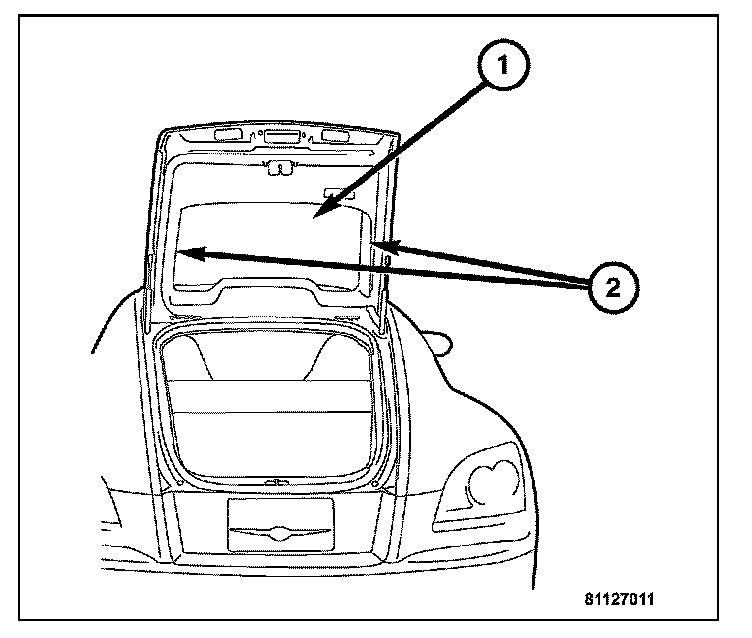 1
2
81127011