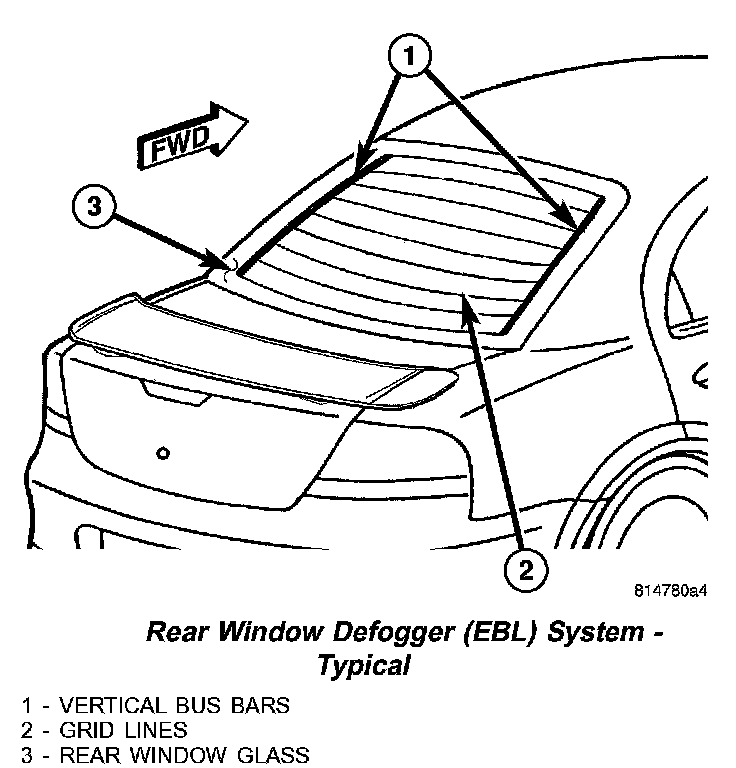 1

FWD

3

2

814780a4

Rear Window Defogger (EBL) System - Typical

1 - VERTICAL BUS BARS
2 - GRID LINES
3 - REAR WINDOW GLASS