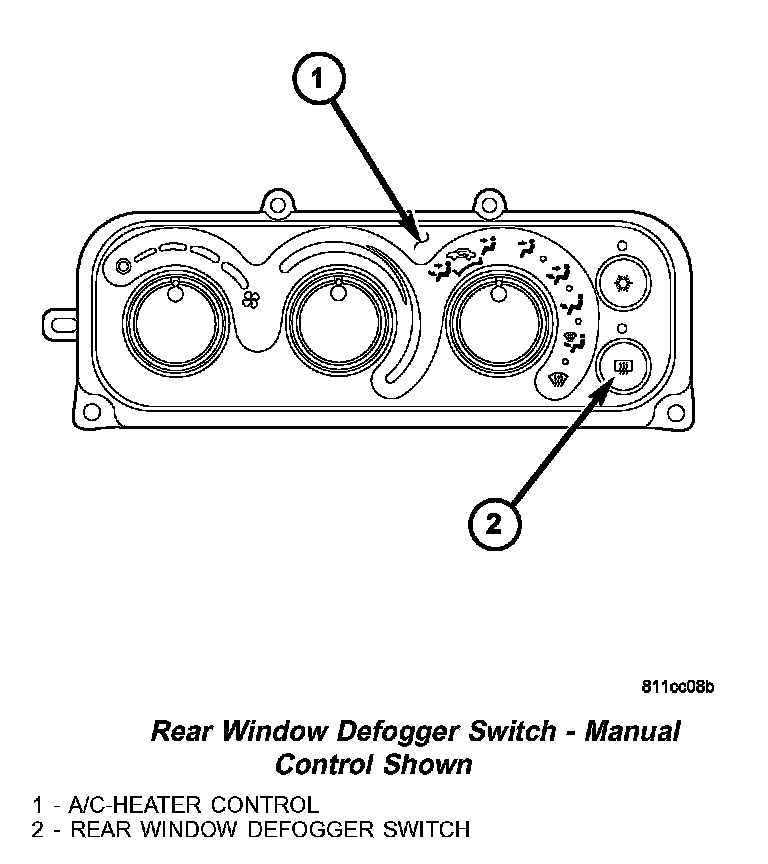 1

2

811cc08b

Rear Window Defogger Switch - Manual Control Shown

1 - A/C-HEATER CONTROL
2 - REAR WINDOW DEFOGGER SWITCH