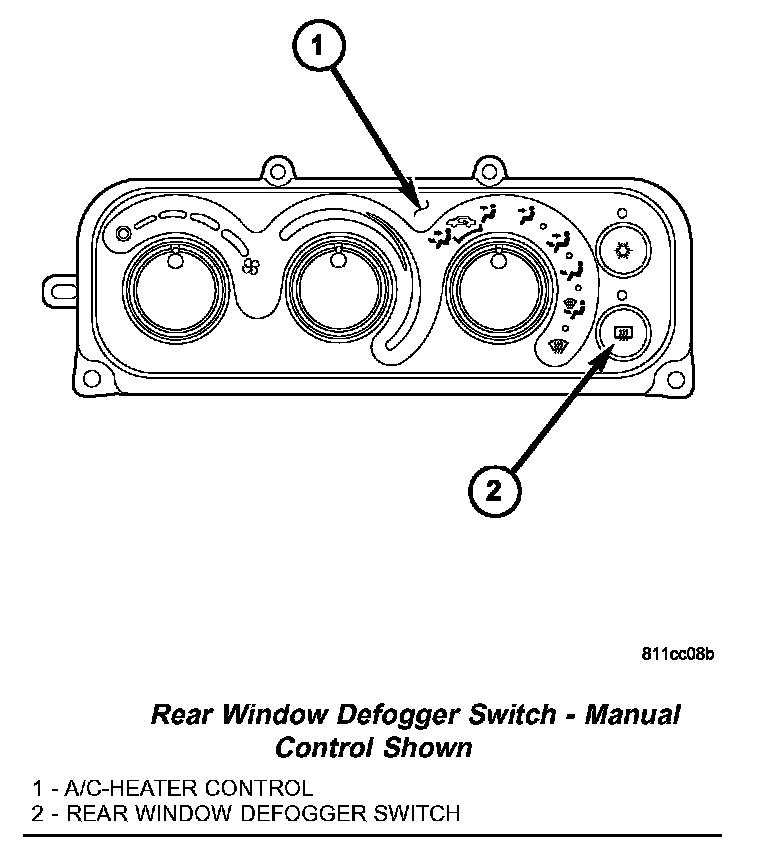 1

2

811cc08b

Rear Window Defogger Switch - Manual Control Shown

1 - A/C-HEATER CONTROL
2 - REAR WINDOW DEFOGGER SWITCH