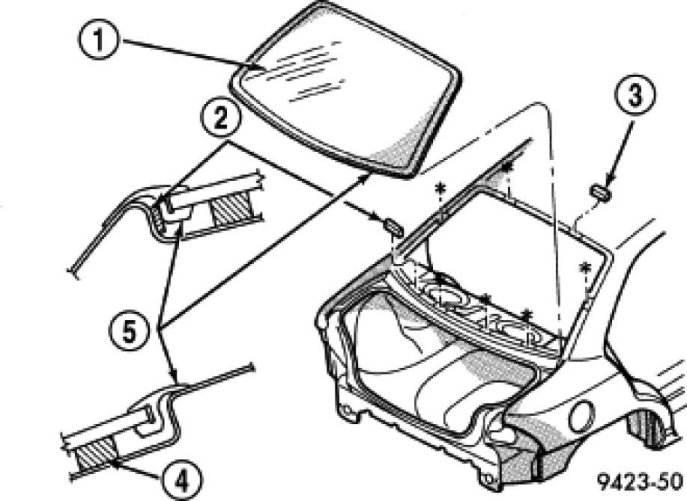 1
2
3
5
4
9423-50