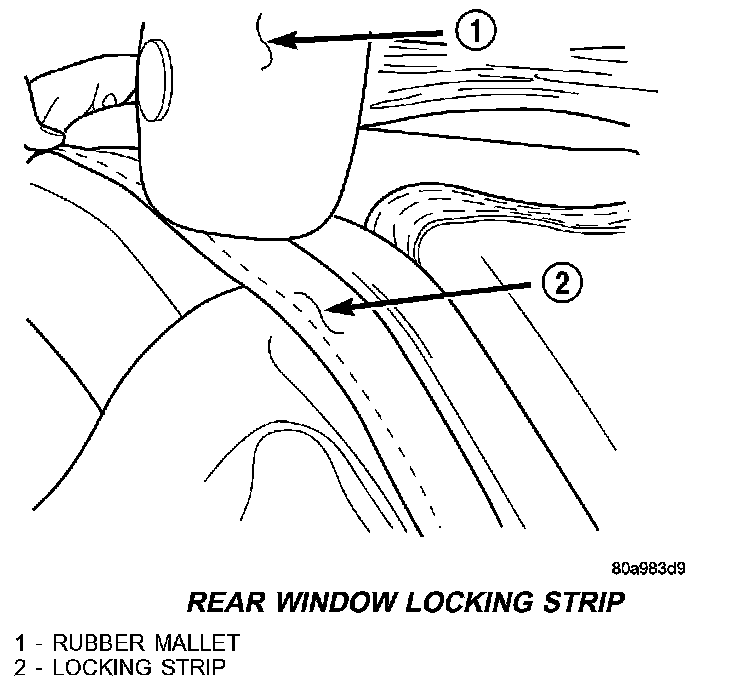 1

2

80a983d9

REAR WINDOW LOCKING STRIP

1 - RUBBER MALLET
2 - LOCKING STRIP