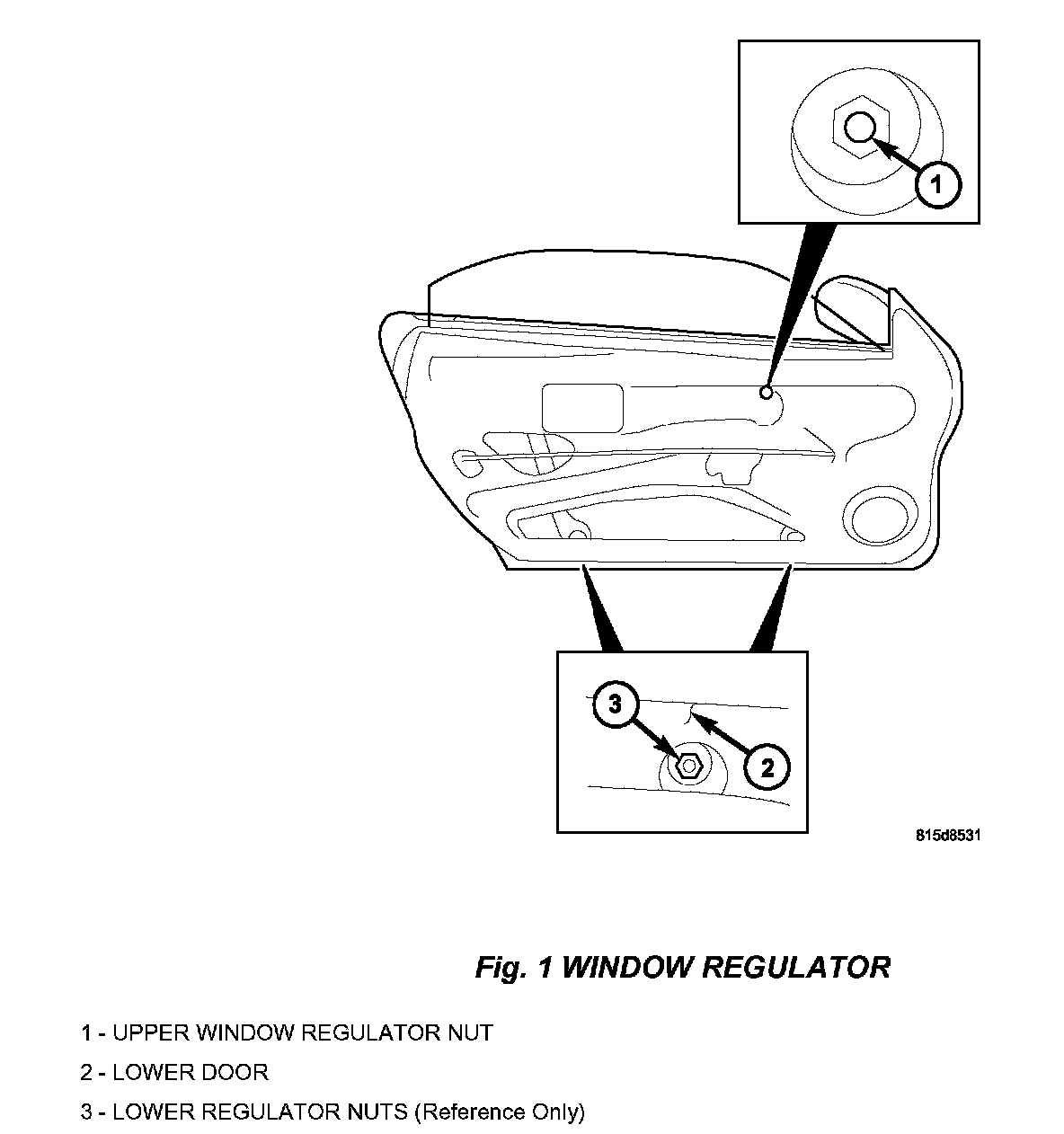 1

3

2

815d8531

Fig. 1 WINDOW REGULATOR

1 - UPPER WINDOW REGULATOR NUT

2 - LOWER DOOR

3 - LOWER REGULATOR NUTS (Reference Only)