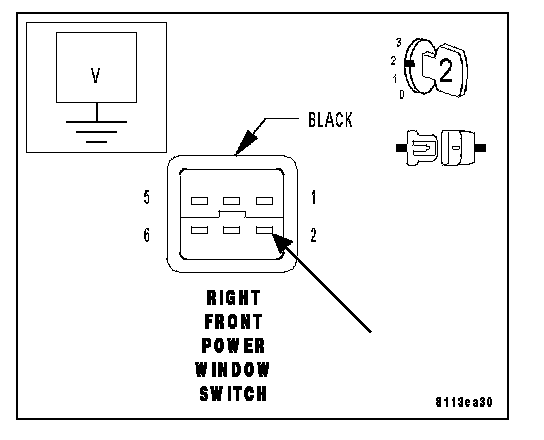 V

3
2
1
0
2

BLACK

5
6
1
2

RIGHT
FRONT
POWER
WINDOW
SWITCH

8113ea30