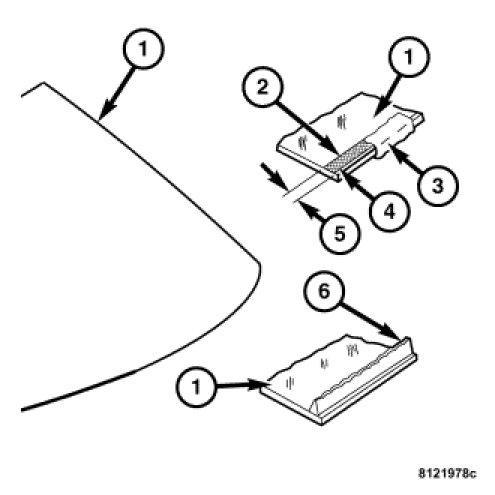 1
1
2
3
4
5
6
1
8121978c