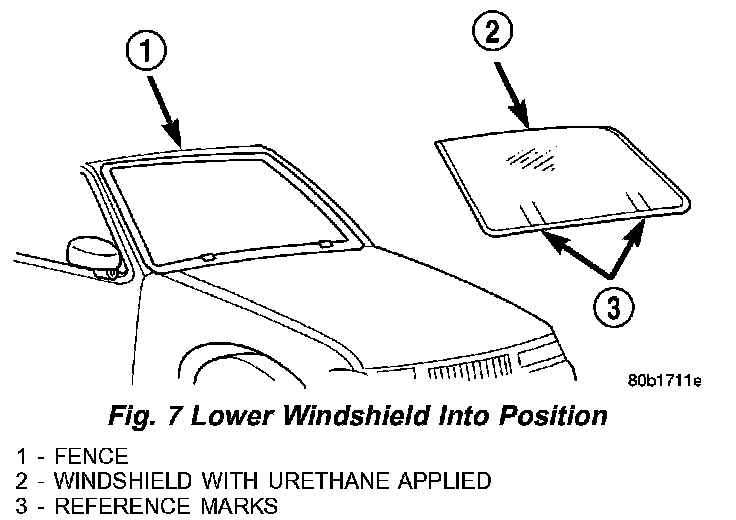 1

2

3

80b1711e

Fig. 7 Lower Windshield Into Position

1 - FENCE
2 - WINDSHIELD WITH URETHANE APPLIED
3 - REFERENCE MARKS