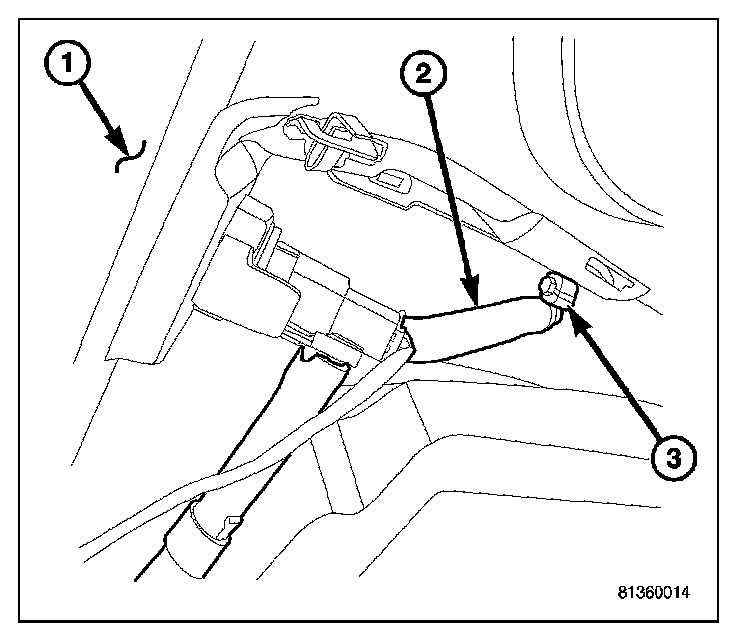 1
2
3
81360014