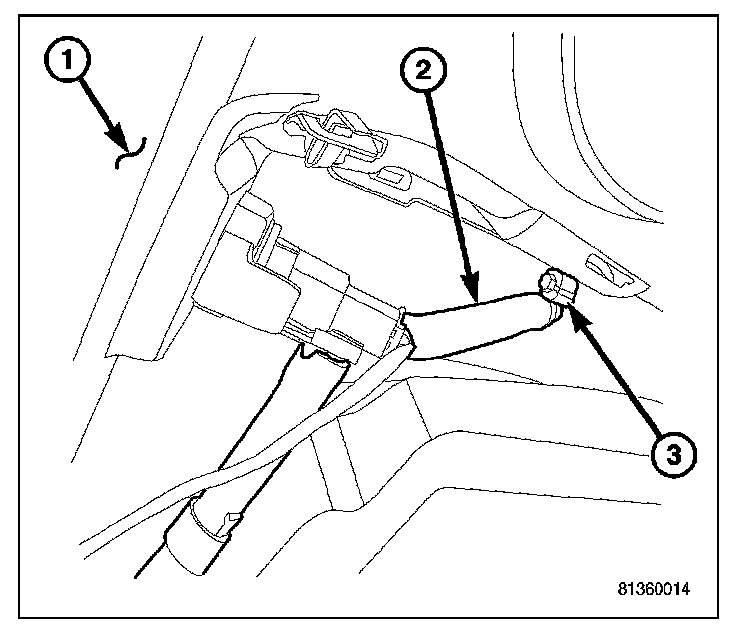 1
2
3
81360014