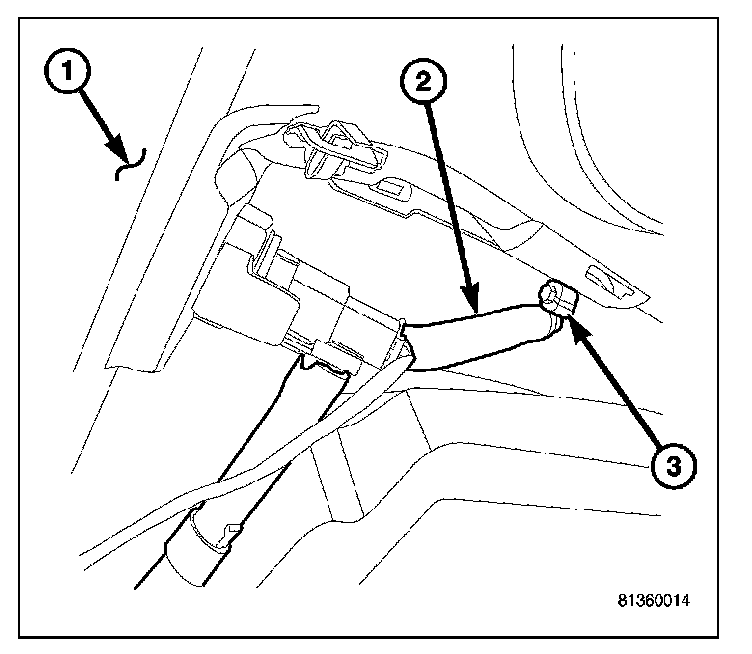 1
2
3
81360014