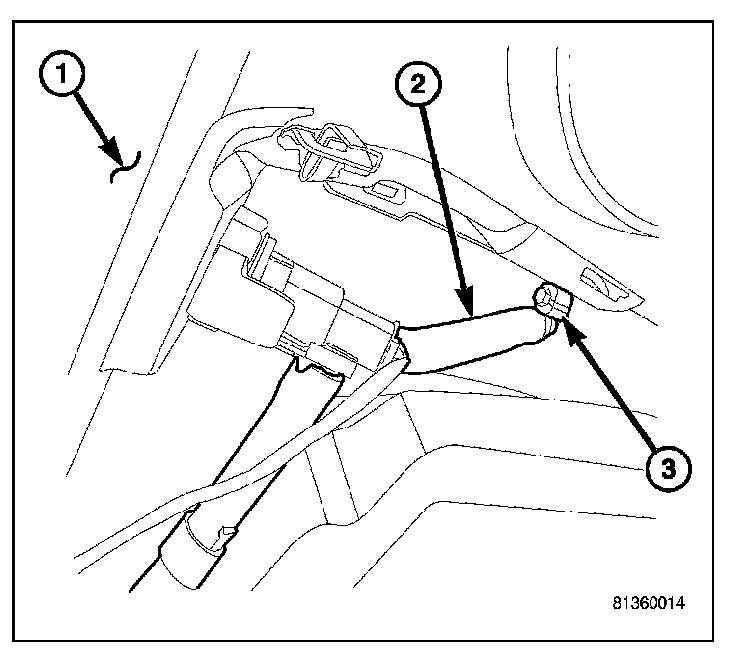 1
2
3
81360014