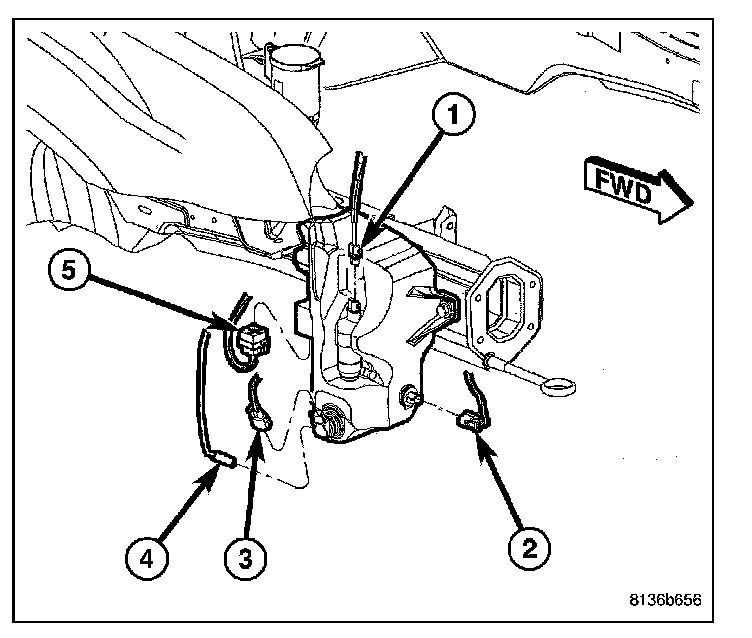 1
FWD
5
4
3
2
8136b656