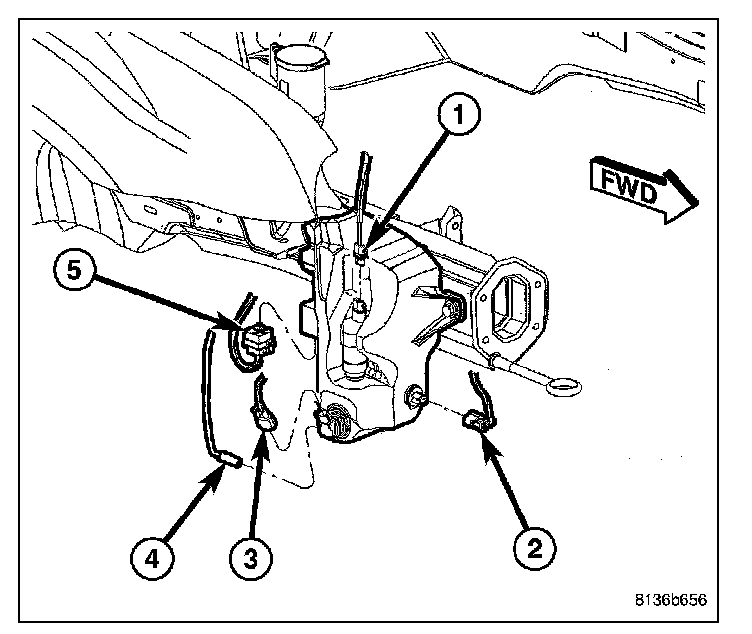 1
FWD
5
4
3
2
8136b656