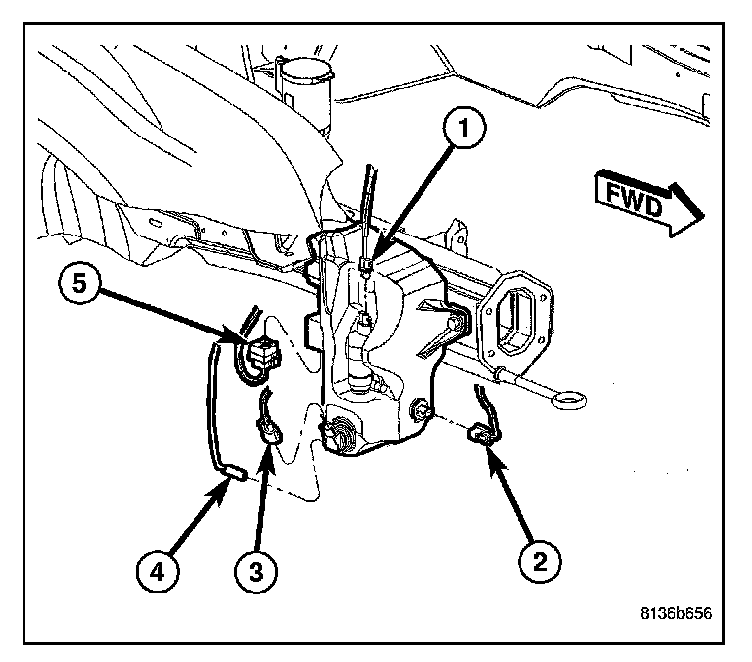 1
FWD
5
4
3
2
8136b656