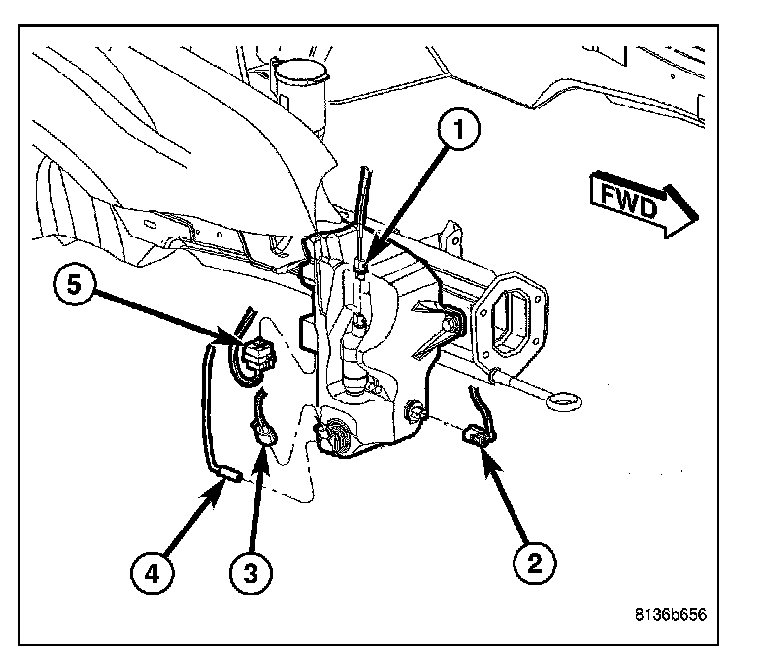 1
FWD
5
4
3
2
8136b656