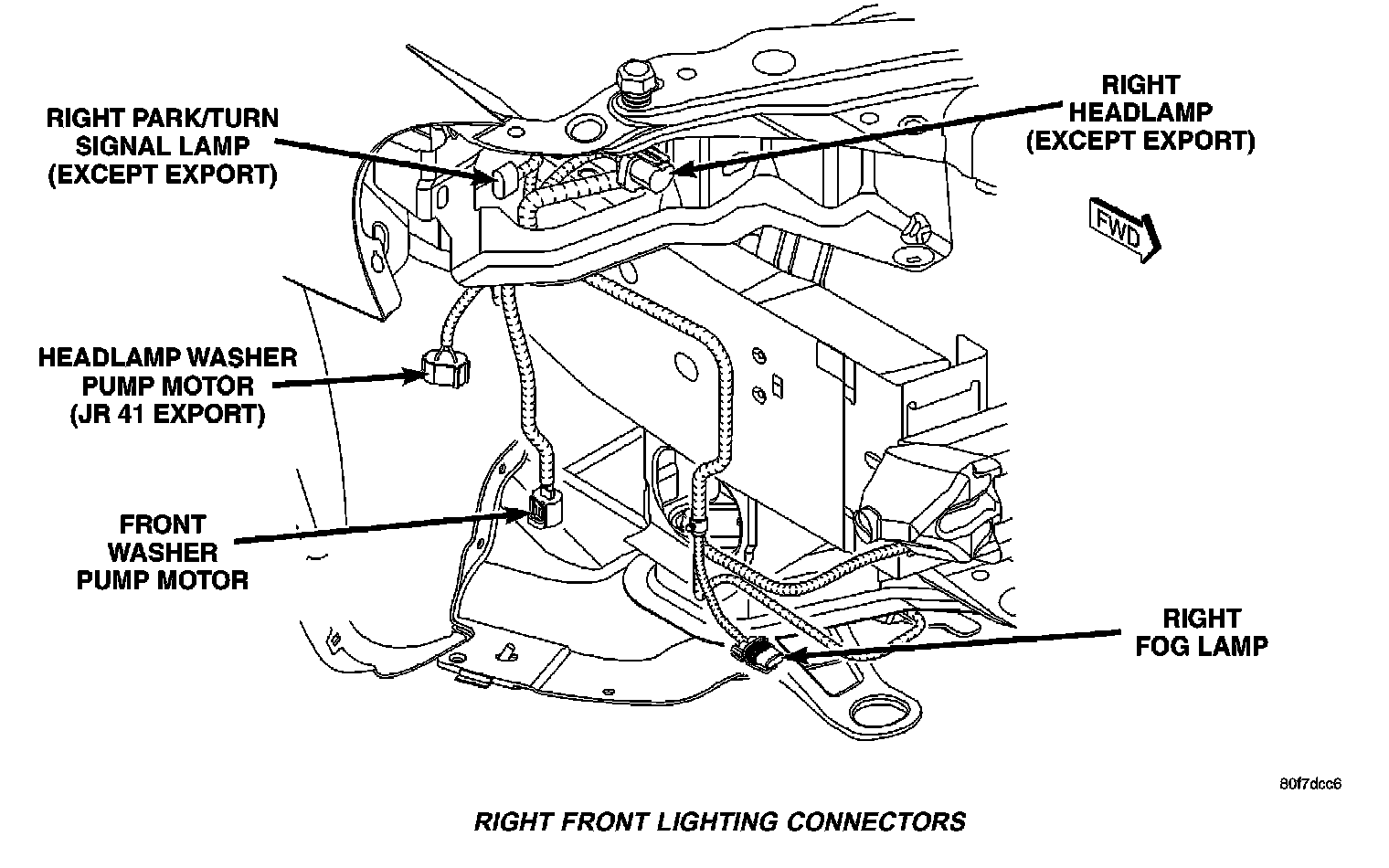 RIGHT PARK/TURN SIGNAL LAMP (EXCEPT EXPORT)

RIGHT HEADLAMP (EXCEPT EXPORT)

FWD

HEADLAMP WASHER PUMP MOTOR (JR 41 EXPORT)

FRONT WASHER PUMP MOTOR

RIGHT FOG LAMP

80f7dcc6

RIGHT FRONT LIGHTING CONNECTORS