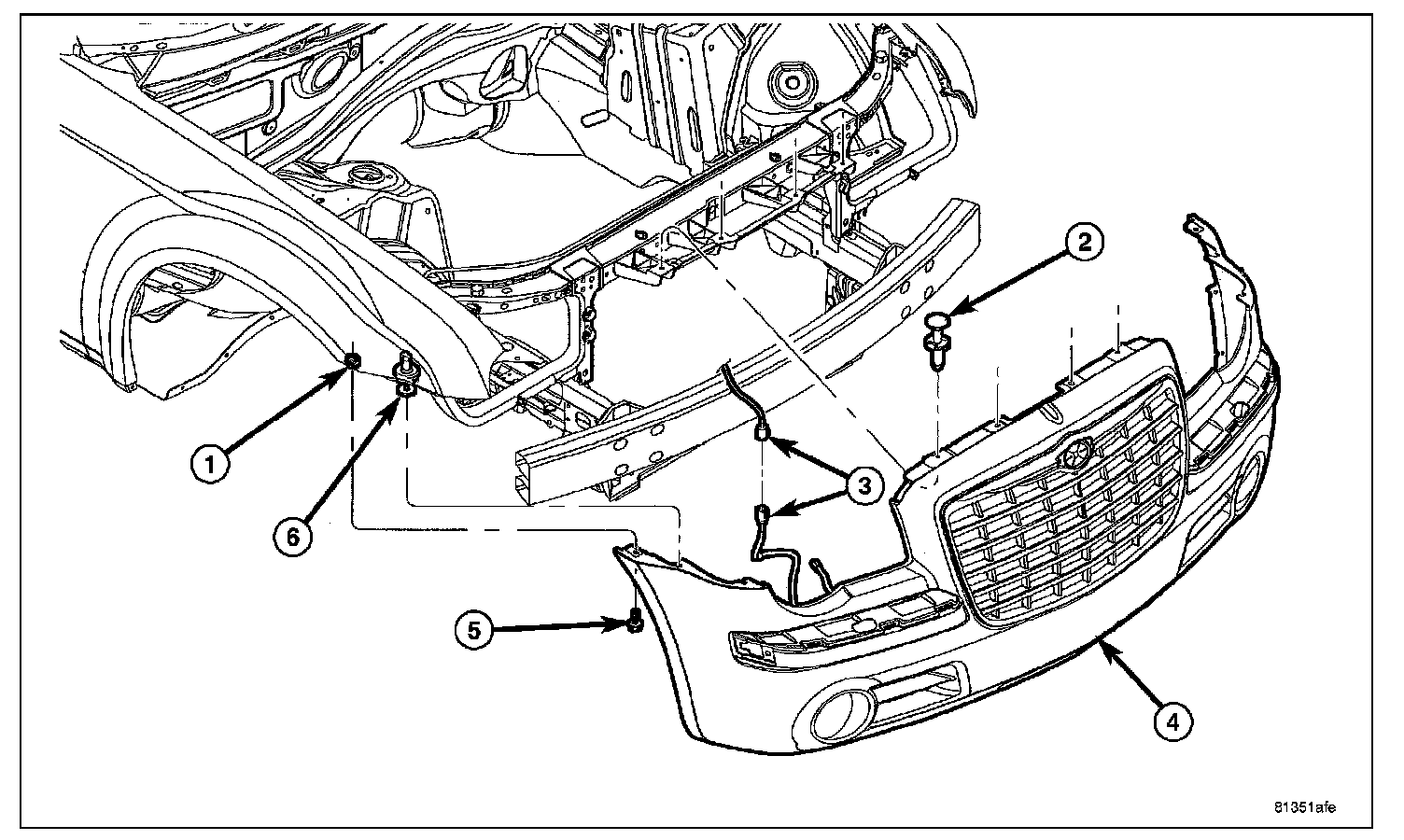 2
1
6
3
5
4
81351afe