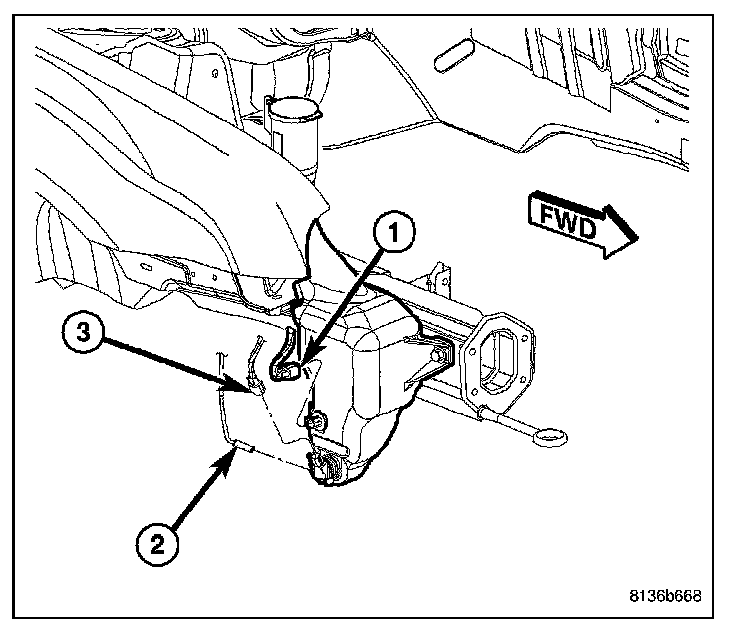 FWD

1

3

2

8136b668