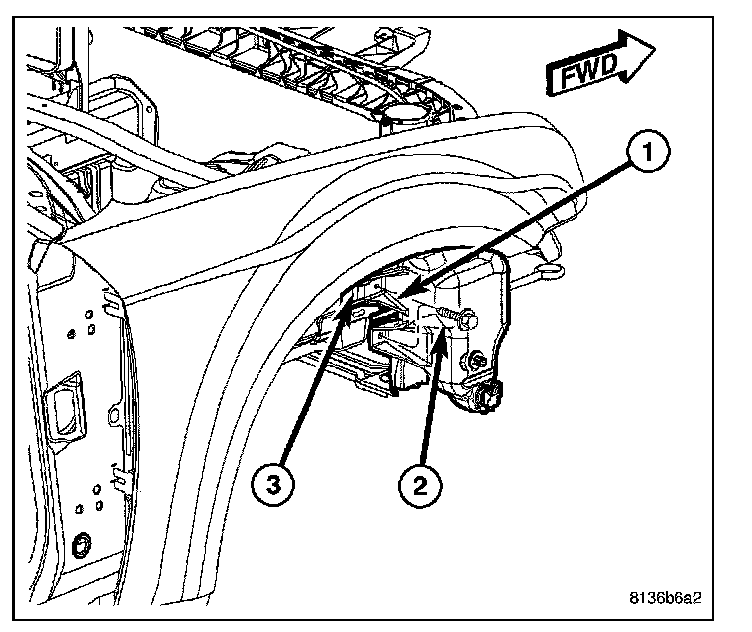 FWD

1

3

2

8136b6a2