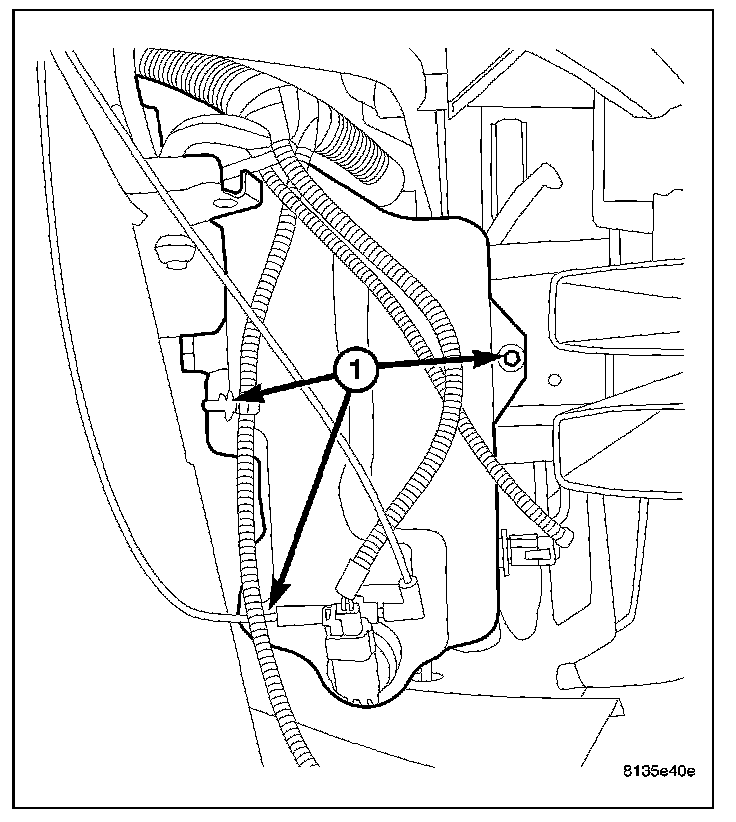 1

8135e40e