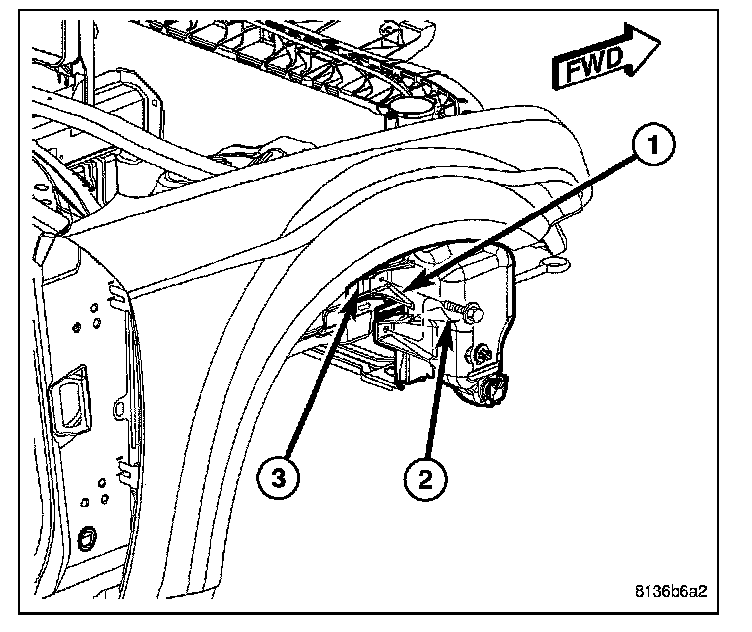 FWD

1

3

2

8136b6a2