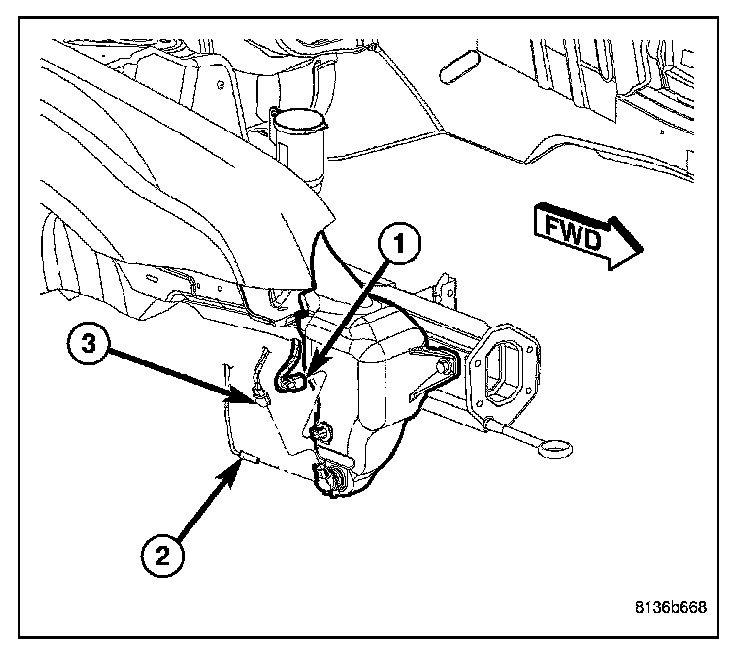 FWD

1

3

2

8136b668